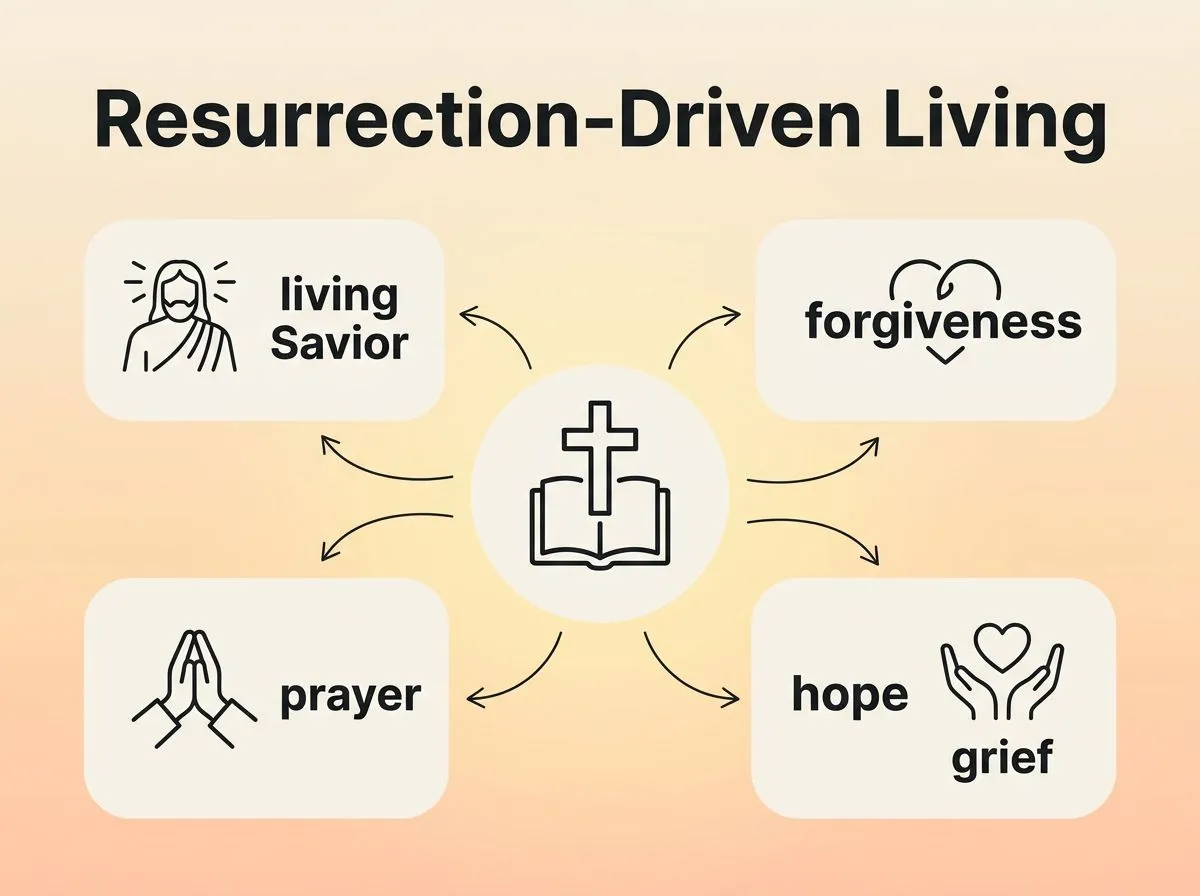 Resurrection-Driven Living

living Savior

forgiveness

prayer

hope

grief